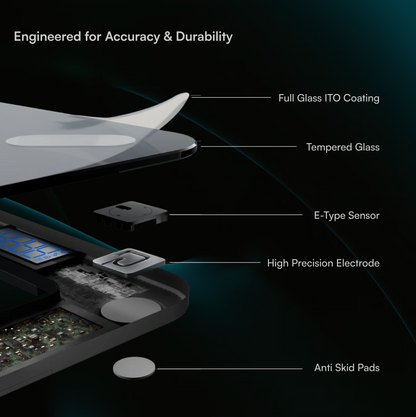 Engineered for Accuracy & Durability

Full Glass ITO Coating

Tempered Glass

E-Type Sensor

High Precision Electrode

Anti Skid Pads