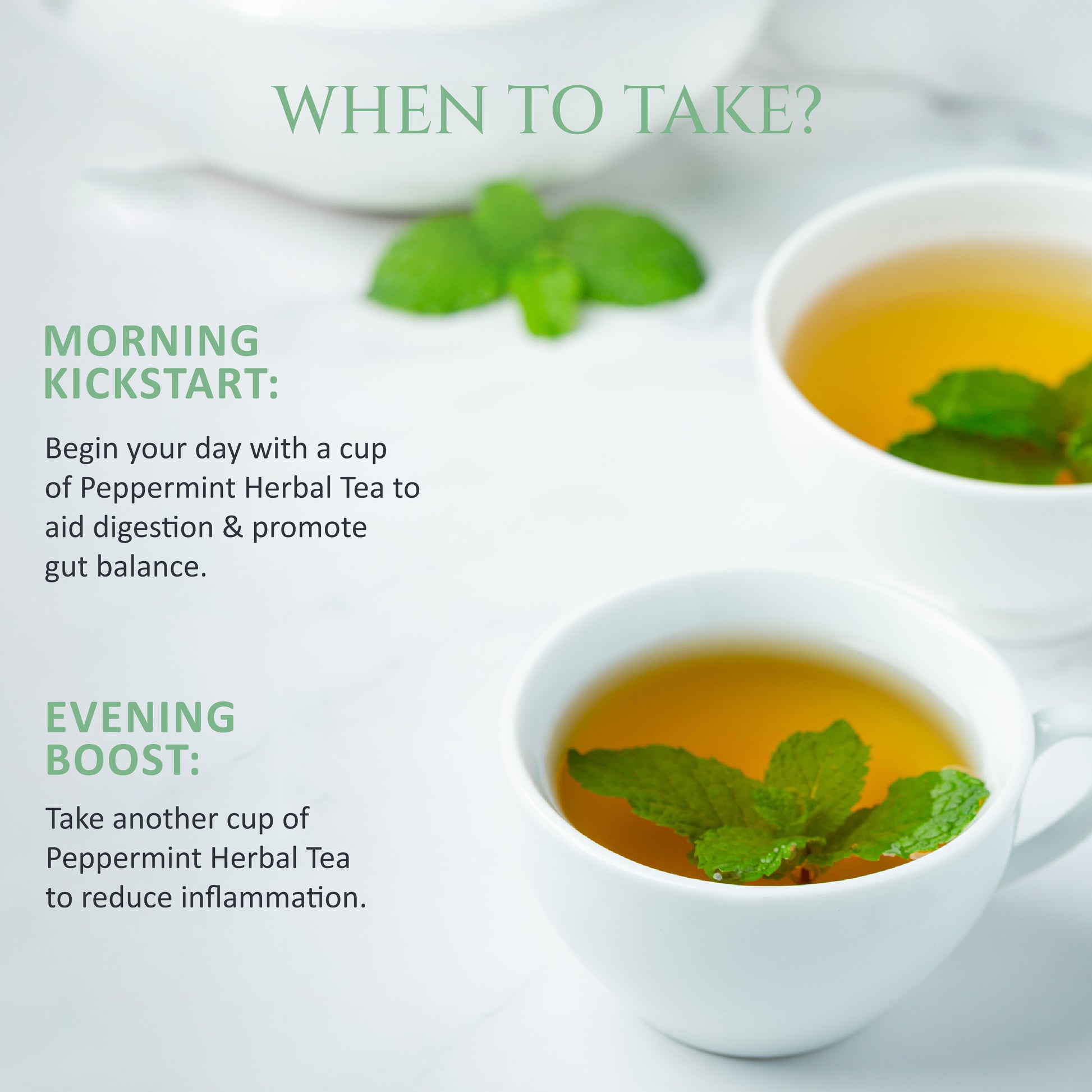 WHEN TO TAKE?

MORNING KICKSTART:

Begin your day with a cup of Peppermint Herbal Tea to aid digestion & promote gut balance.

EVENING BOOST:

Take another cup of Peppermint Herbal Tea to reduce inflammation.