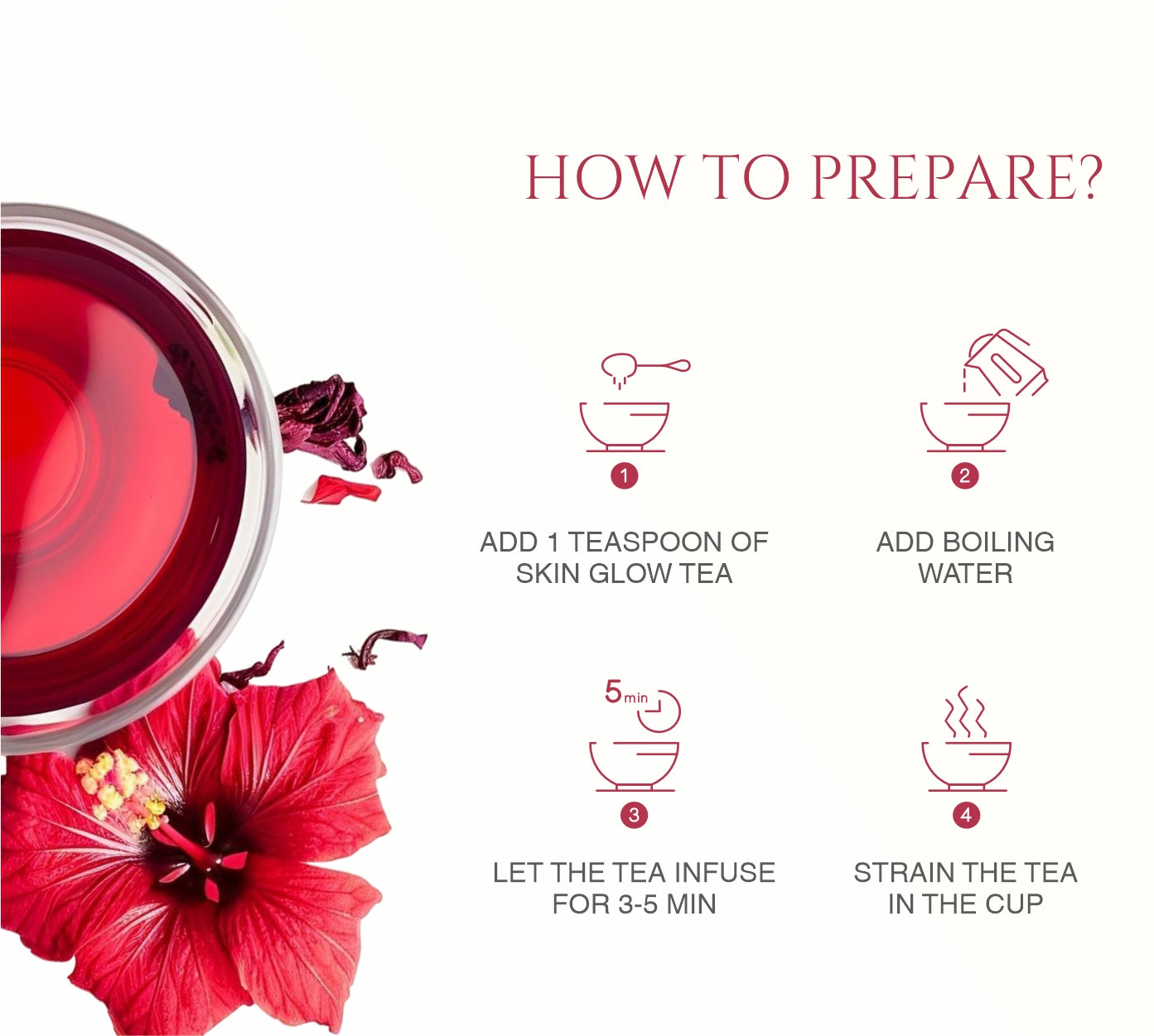 HOW TO PREPARE?

1

ADD 1 TEASPOON OF SKIN GLOW TEA

2

ADD BOILING WATER

5 min

3

LET THE TEA INFUSE FOR 3-5 MIN

4

STRAIN THE TEA IN THE CUP