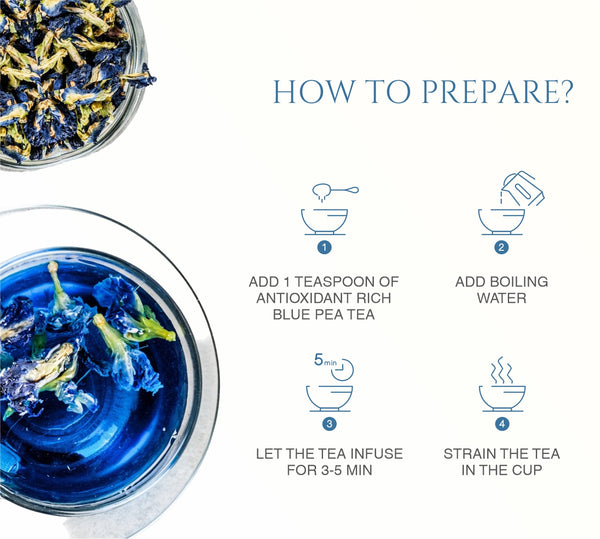 HOW TO PREPARE?

1

ADD 1 TEASPOON OF ANTIOXIDANT RICH BLUE PEA TEA

2

ADD BOILING WATER

5min

3

LET THE TEA INFUSE FOR 3-5 MIN

4

STRAIN THE TEA IN THE CUP