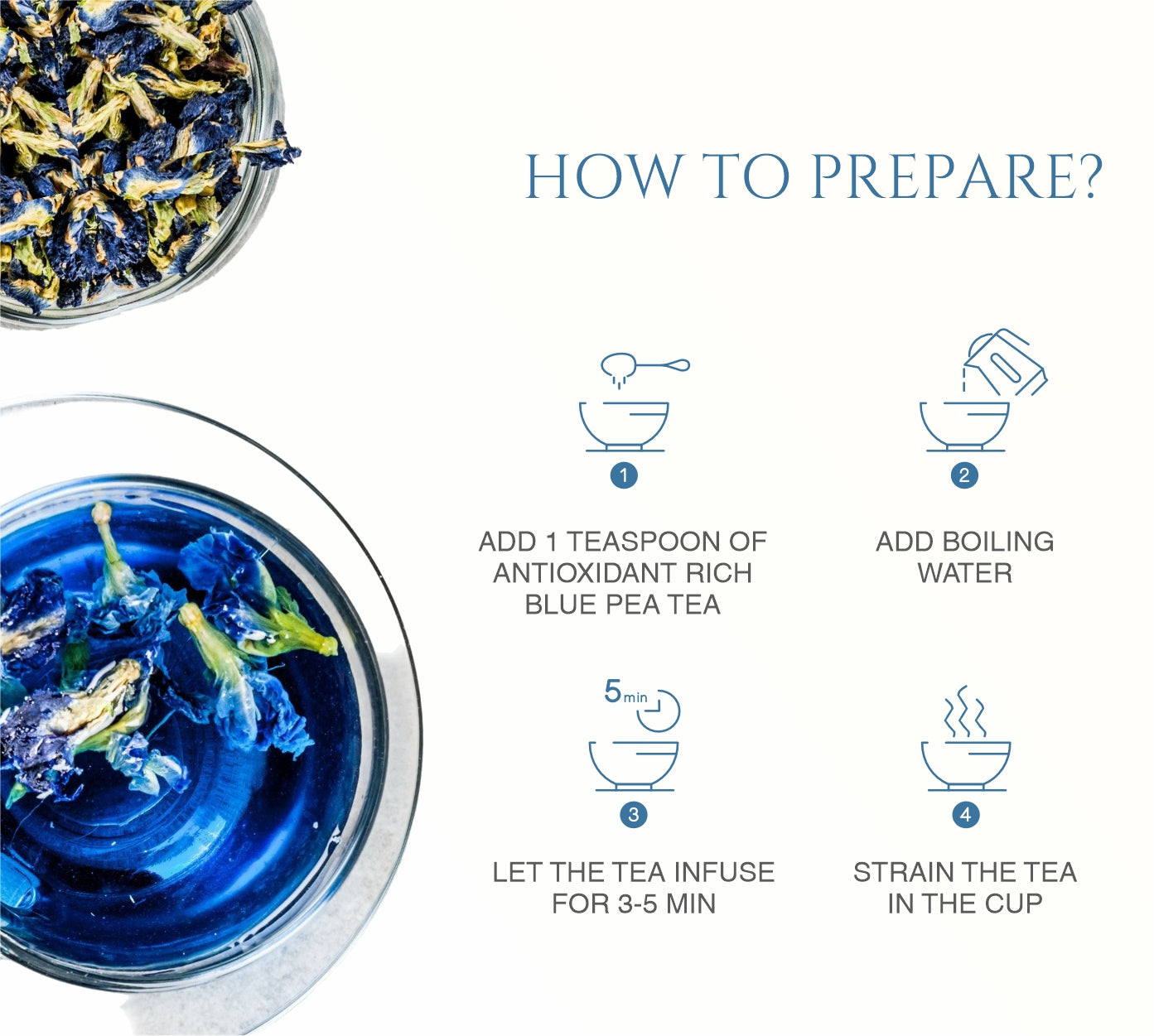 HOW TO PREPARE?

1

ADD 1 TEASPOON OF ANTIOXIDANT RICH BLUE PEA TEA

2

ADD BOILING WATER

5 min

3

LET THE TEA INFUSE FOR 3-5 MIN

4

STRAIN THE TEA IN THE CUP